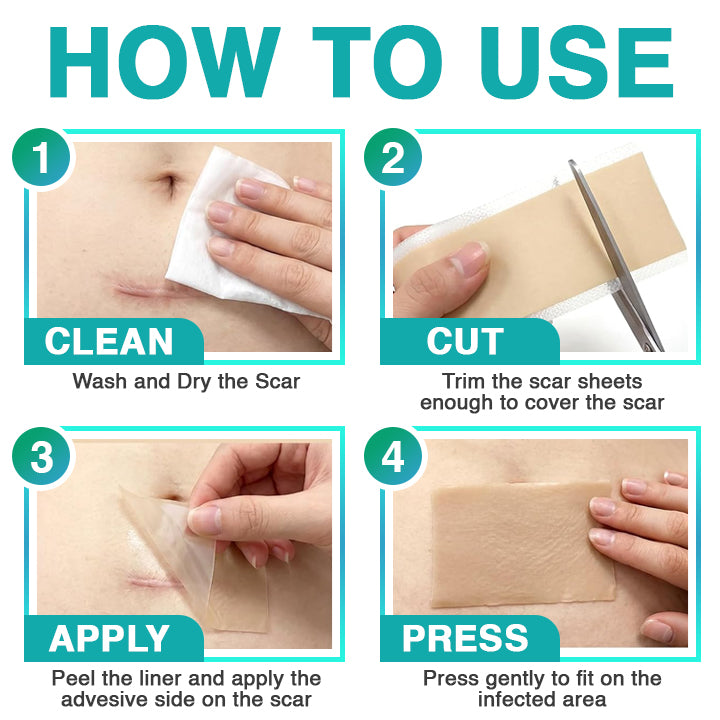 HOW TO USE

1

CLEAN

Wash and Dry the Scar

2

CUT

Trim the scar sheets enough to cover the scar

3

APPLY

Peel the liner and apply the advesive side on the scar

4

PRESS

Press gently to fit on the infected area