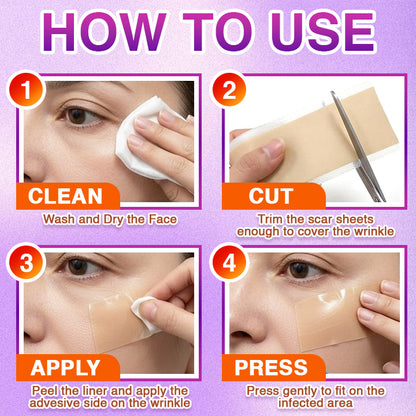 HOW TO USE

1
CLEAN
Wash and Dry the Face

2
CUT
Trim the scar sheets enough to cover the wrinkle

3
APPLY
Peel the liner and apply the advesive side on the wrinkle

4
PRESS
Press gently to fit on the infected area