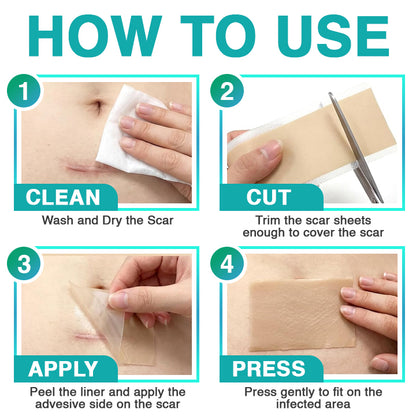 HOW TO USE

1
CLEAN
Wash and Dry the Scar

2
CUT
Trim the scar sheets enough to cover the scar

3
APPLY
Peel the liner and apply the advesive side on the scar

4
PRESS
Press gently to fit on the infected area