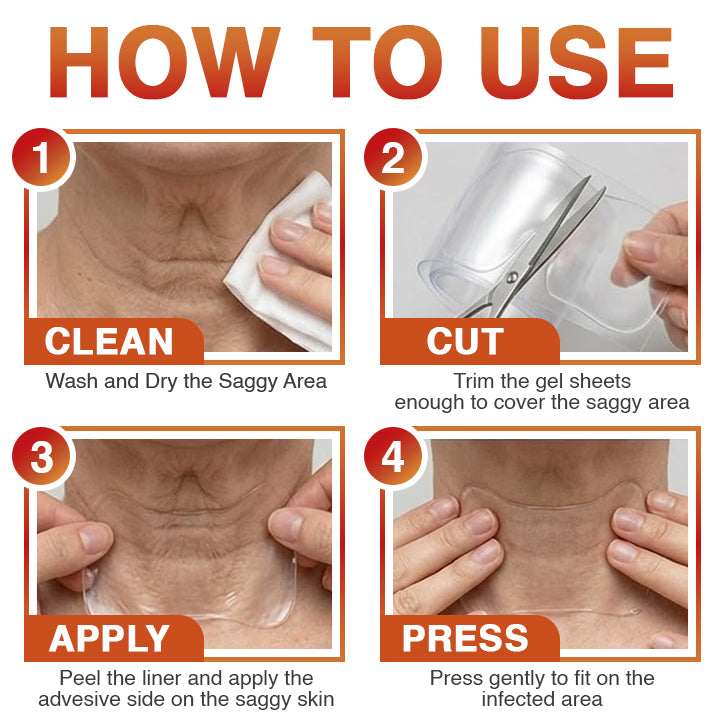 HOW TO USE

1
CLEAN
Wash and Dry the Saggy Area

2
CUT
Trim the gel sheets enough to cover the saggy area

3
APPLY
Peel the liner and apply the advesive side on the saggy skin

4
PRESS
Press gently to fit on the infected area