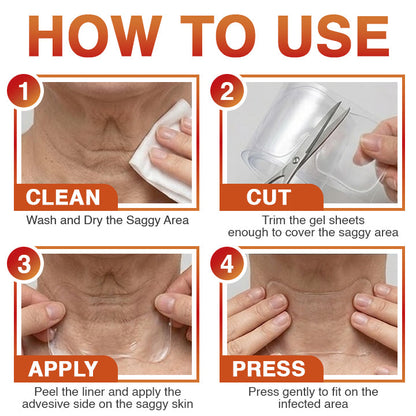 HOW TO USE

1
CLEAN
Wash and Dry the Saggy Area

2
CUT
Trim the gel sheets enough to cover the saggy area

3
APPLY
Peel the liner and apply the advesive side on the saggy skin

4
PRESS
Press gently to fit on the infected area